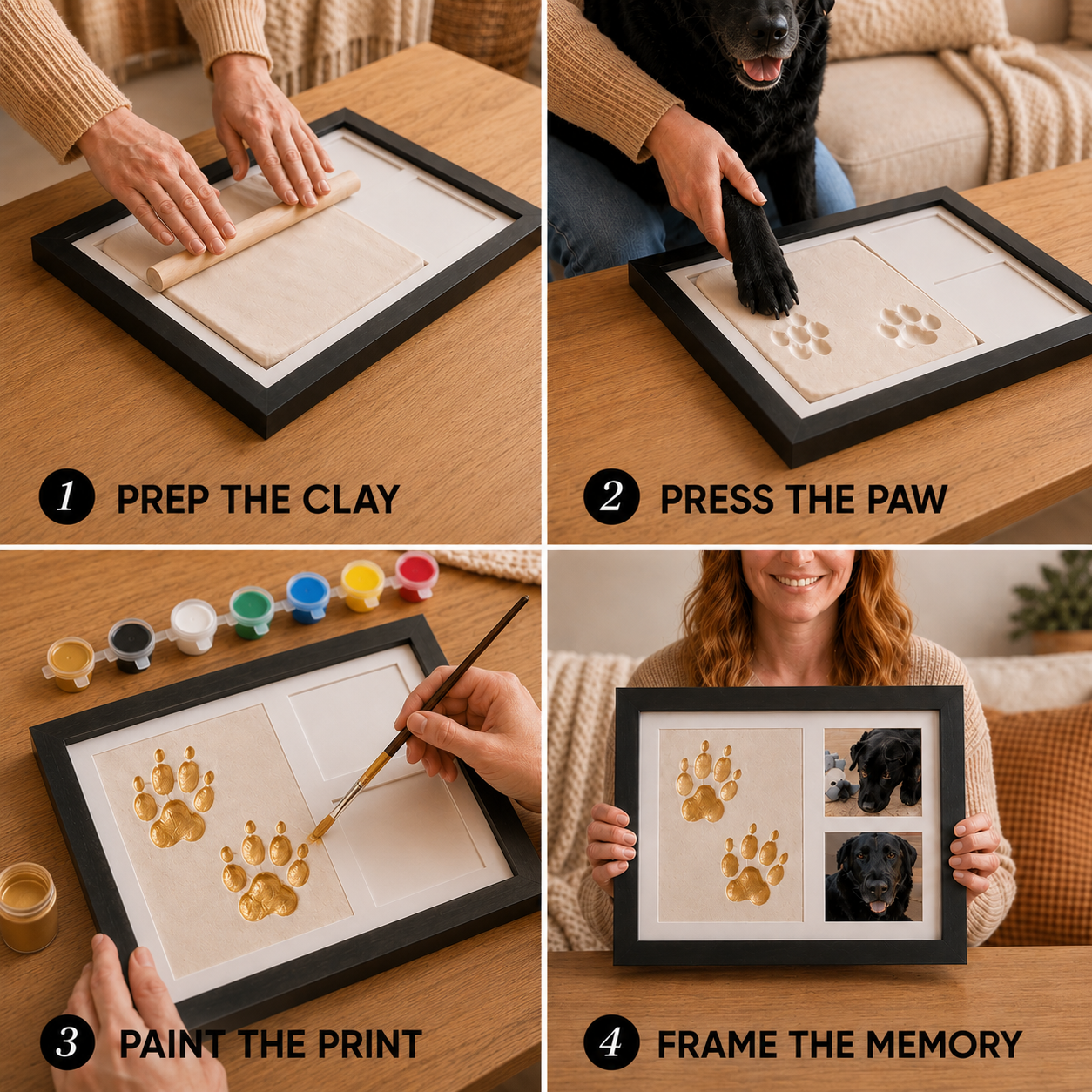 1 PREP THE CLAY

2 PRESS THE PAW

3 PAINT THE PRINT

4 FRAME THE MEMORY